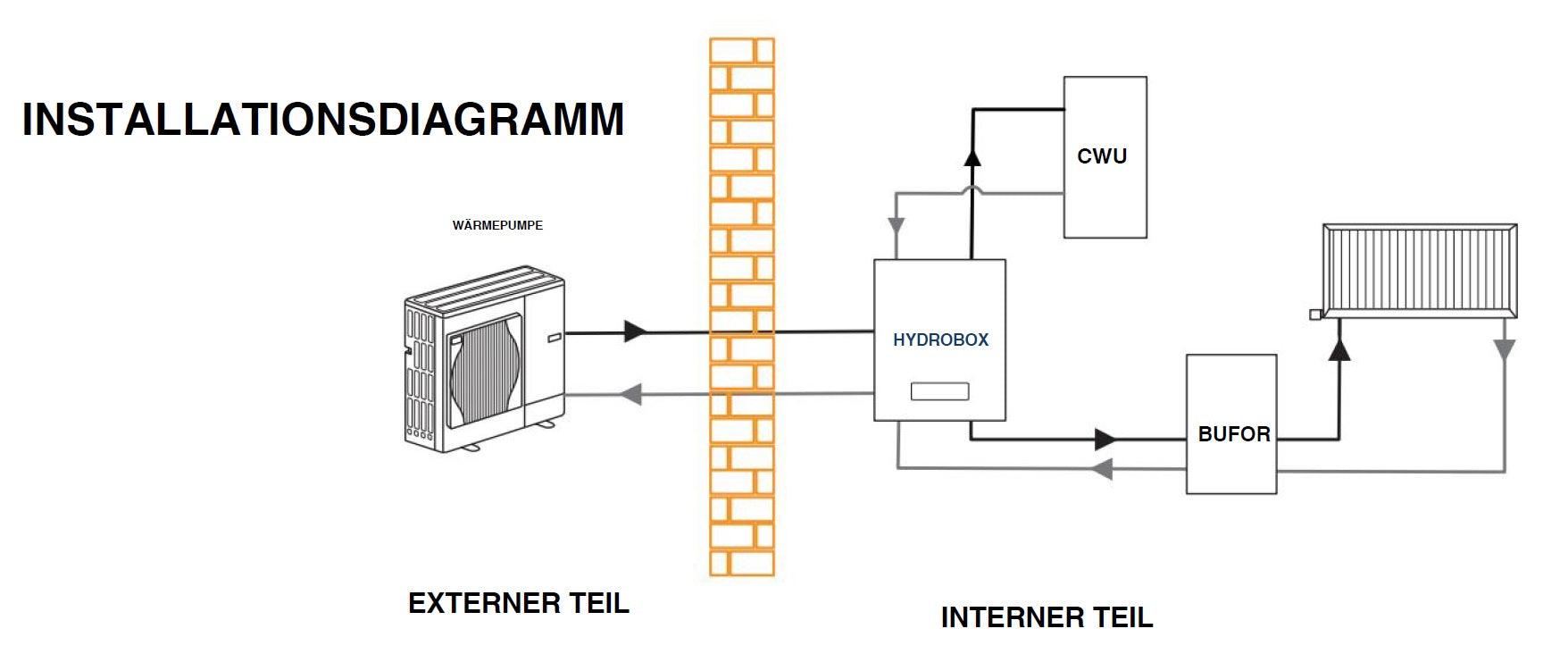 INSTALLATIONSDIAGRAMM

WÄRMEPUMPE

CWU

HYDROBOX

BUFOR

EXTERNER TEIL

INTERNER TEIL